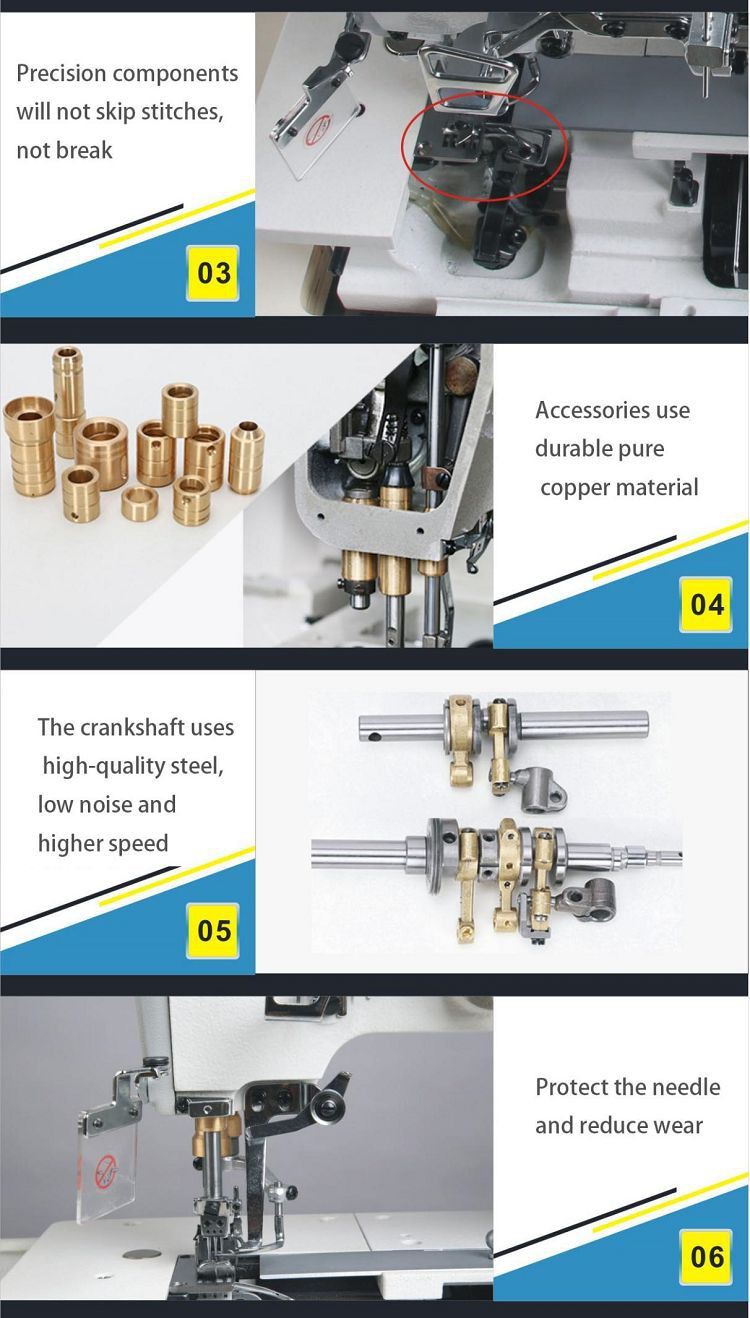 Precision components will not skip stitches, not break

03

Accessories use durable pure copper material

04

The crankshaft uses high-quality steel, low noise and higher speed

05

Protect the needle and reduce wear

06